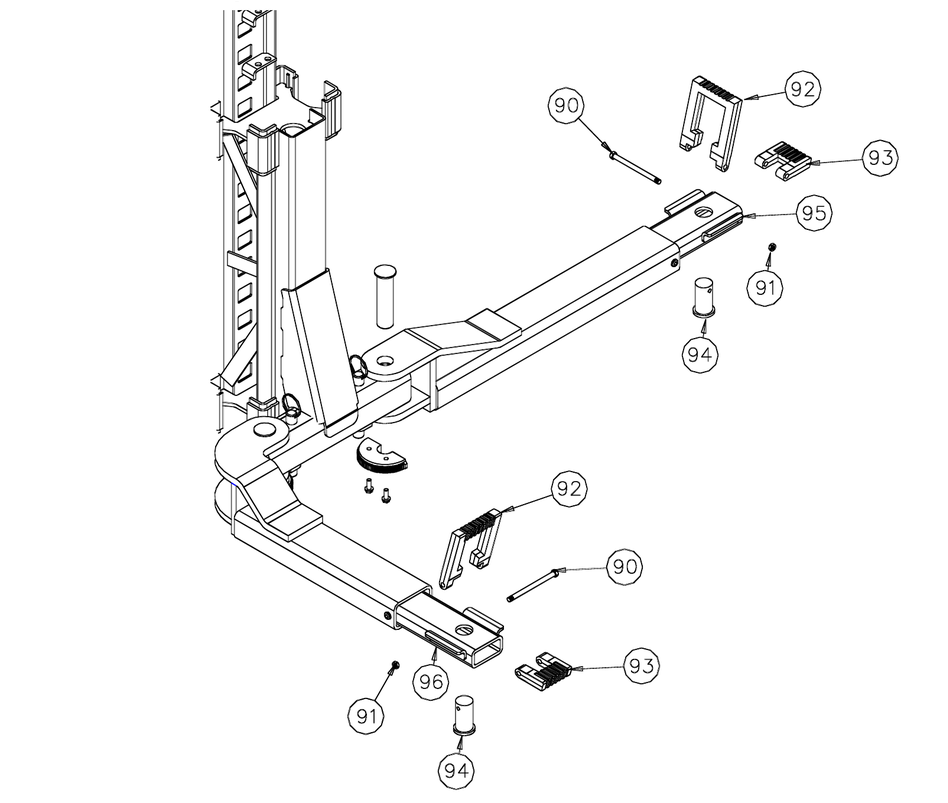 90
92
93
95
91
94
92
90
93
96
91
94