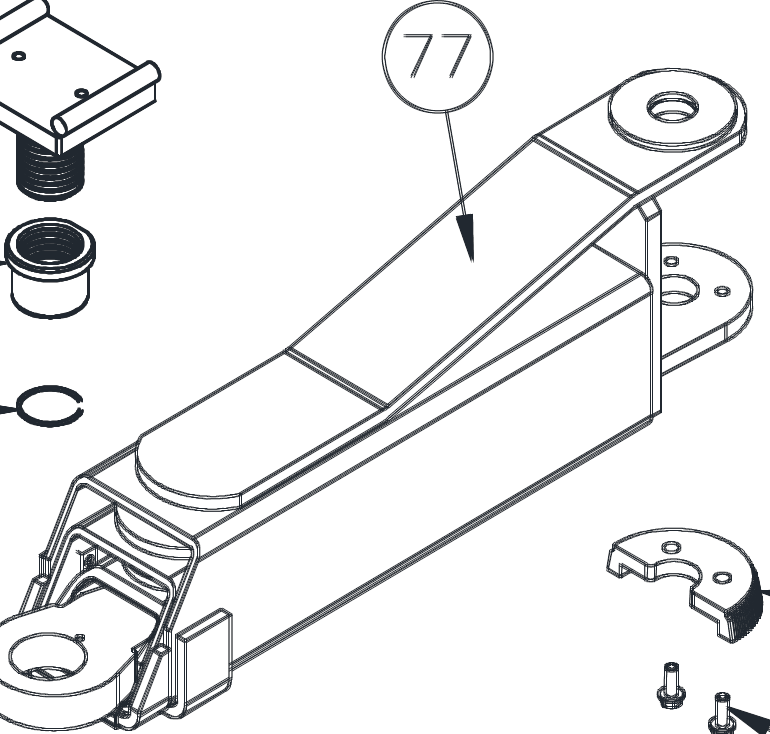 77