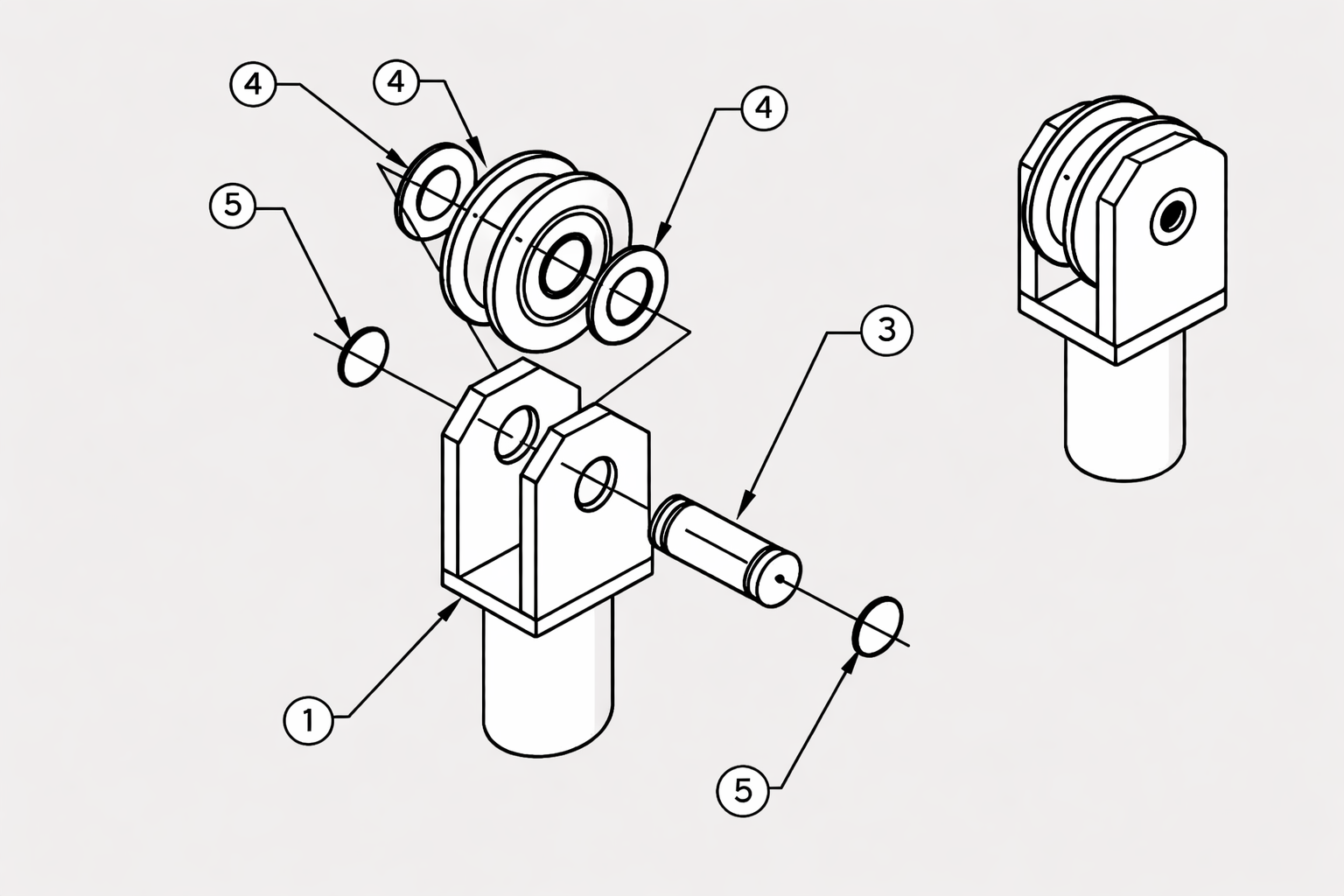 4
4
4
5
3
1
5