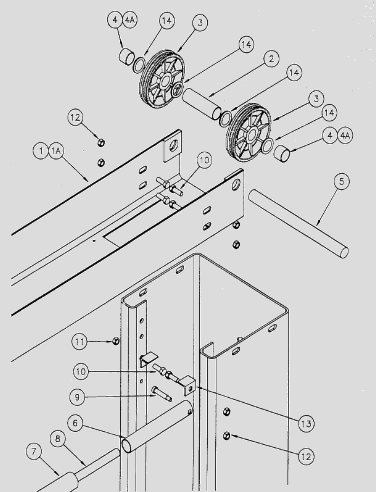 4 4A
14
3
14
2
14
3
14
4 4A
12
1 1A
10
5
11
10
9
6
8
7
13
12